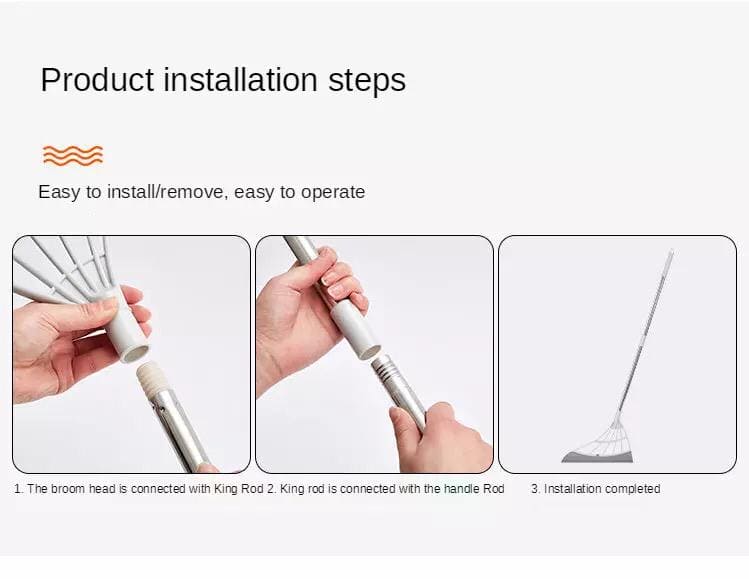 Product installation steps

Easy to install/remove, easy to operate

1. The broom head is connected with King Rod 2. King rod is connected with the handle Rod 3. Installation completed